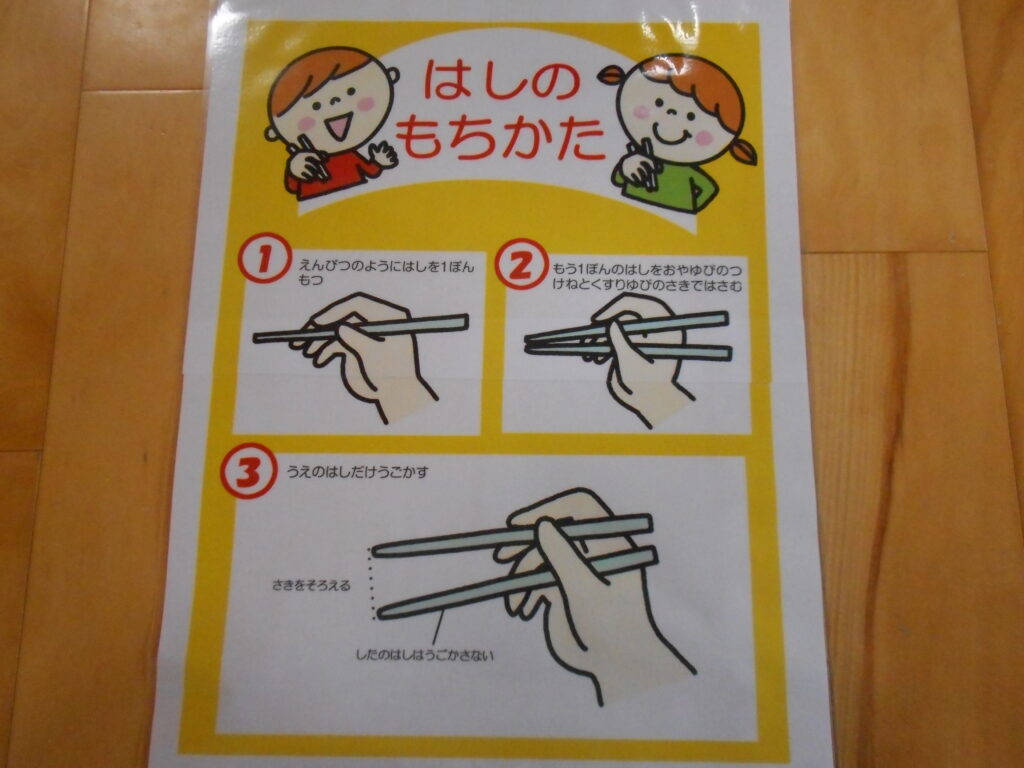 はしの
もちかた

1 えんぴつのようにはしを1ぽんもつ

2 もう1ぽんのはしをおやゆびのつけねとくすりゆびのさきではさむ

3 うえのはしだけうごかす

さきをそろえる

したのはしはうごかさない